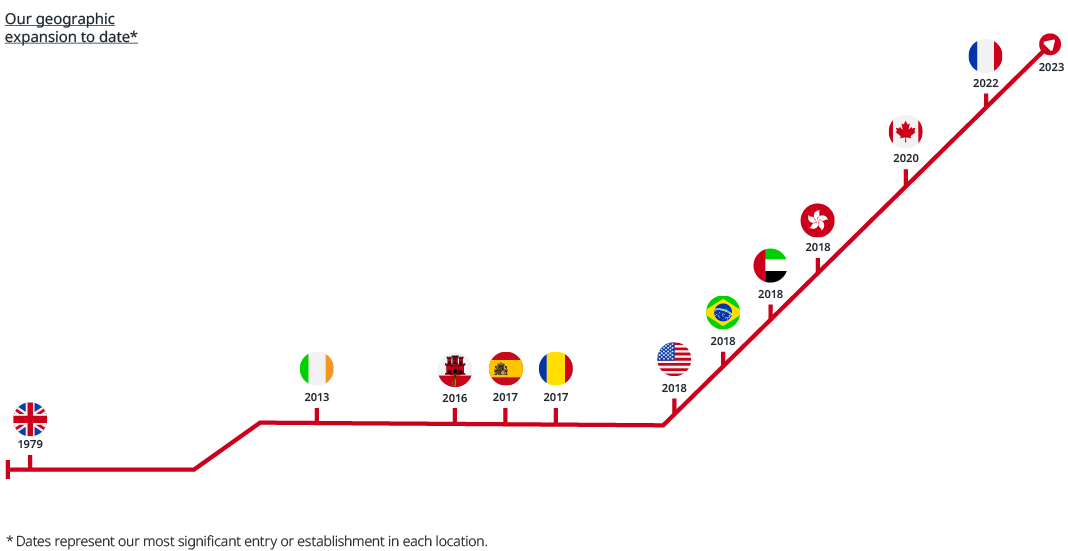 Our geographic expansion to date*

1979

2013

2016

2017

2017

2018

2018

2018

2018

2020

2022

2023

* Dates represent our most significant entry or establishment in each location.