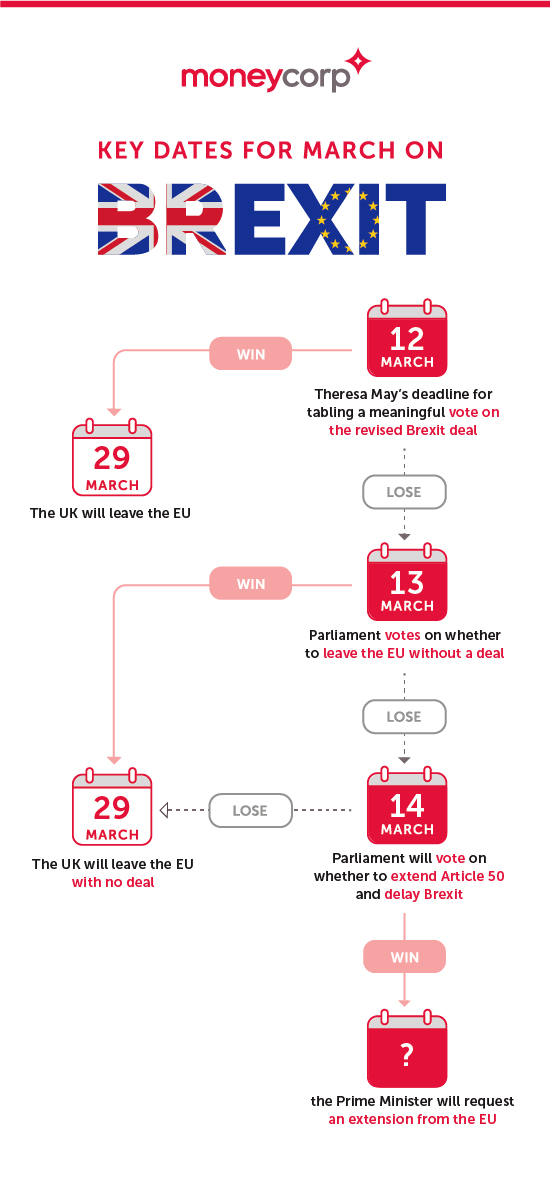 moneycorp

KEY DATES FOR MARCH ON

BREXIT

12
MARCH
Theresa May's deadline for tabling a meaningful vote on the revised Brexit deal

WIN

29
MARCH
The UK will leave the EU

LOSE

13
MARCH
Parliament votes on whether to leave the EU without a deal

WIN

LOSE

14
MARCH
Parliament will vote on whether to extend Article 50 and delay Brexit

LOSE

29
MARCH
The UK will leave the EU with no deal

WIN

?
the Prime Minister will request an extension from the EU